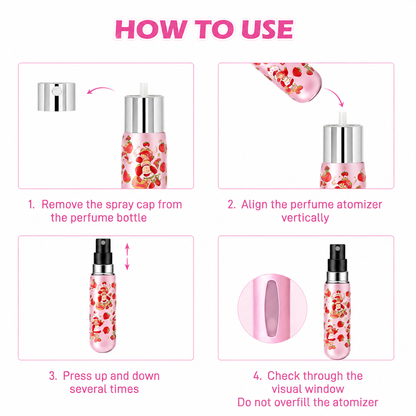 HOW TO USE

1. Remove the spray cap from the perfume bottle

2. Align the perfume atomizer vertically

3. Press up and down several times

4. Check through the visual window
Do not overfill the atomizer